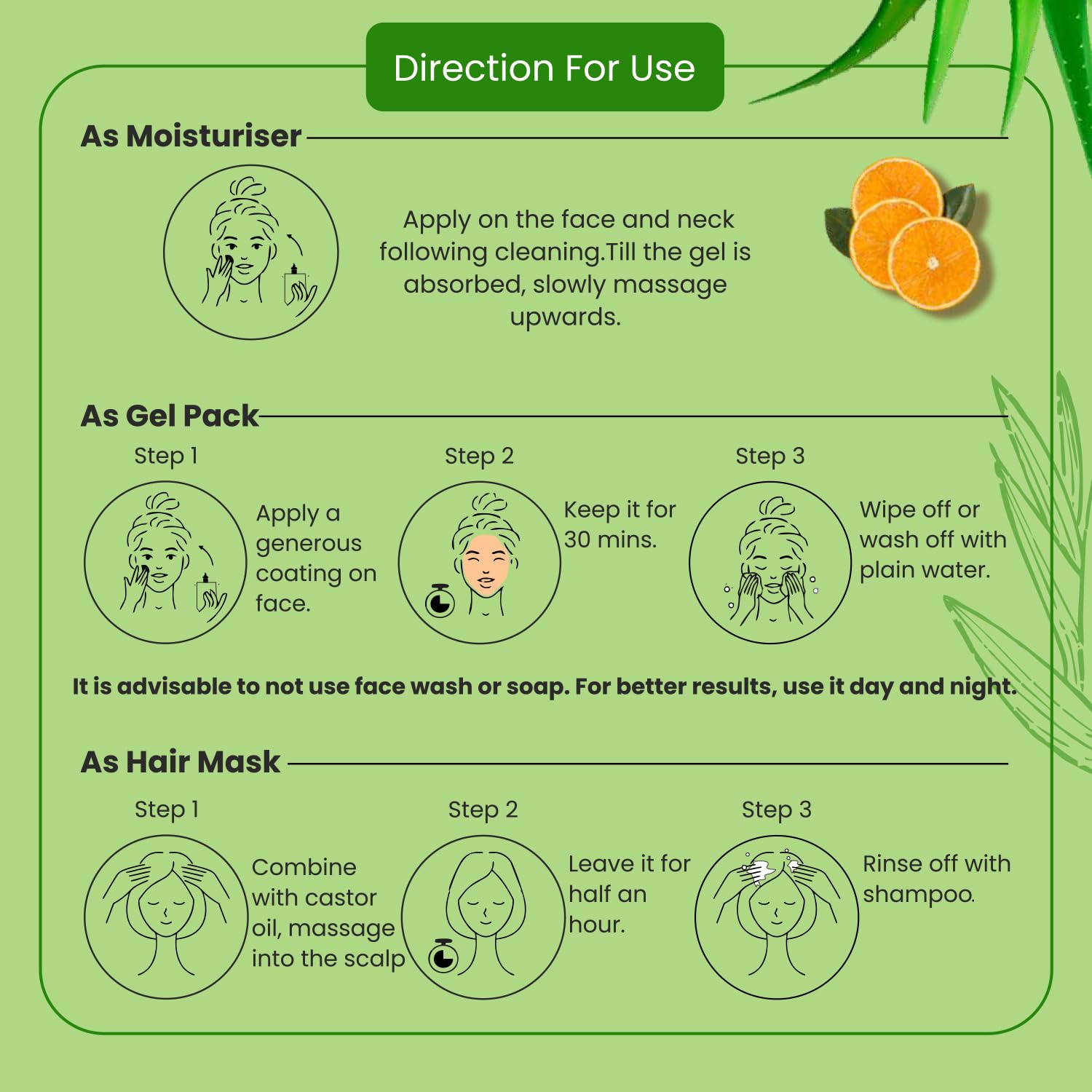 Direction For Use

As Moisturiser

Apply on the face and neck following cleaning.Till the gel is absorbed, slowly massage upwards.

As Gel Pack

Step 1

Apply a generous coating on face.

Step 2

Keep it for 30 mins.

Step 3

Wipe off or wash off with plain water.

It is advisable to not use face wash or soap. For better results, use it day and night.

As Hair Mask

Step 1

Combine with castor oil, massage into the scalp

Step 2

Leave it for half an hour.

Step 3

Rinse off with shampoo.